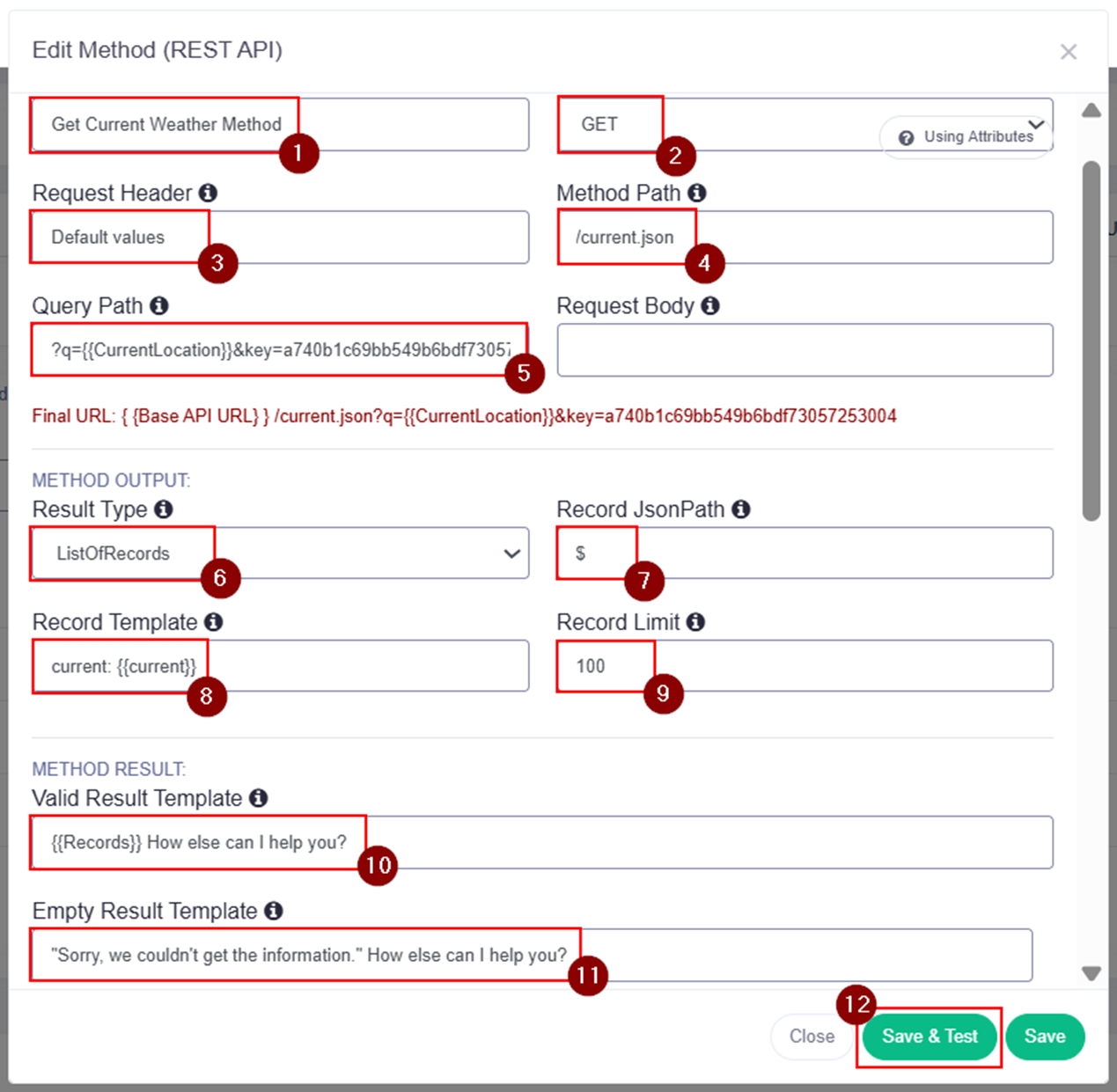 Edit Method (REST API)

×

Get Current Weather Method

1

GET

Using Attributes

2

Request Header

Default values

3

Method Path

/current.json

4

Query Path

?q={{CurrentLocation}}&key=a740b1c69bb549b6bdf73057

5

Request Body

Final URL: { {Base API URL} } /current.json?q={{CurrentLocation}}&key=a740b1c69bb549b6bdf73057253004

METHOD OUTPUT:

Result Type

ListOfRecords

6

Record JsonPath

$

7

Record Template

current: {{current}}

8

Record Limit

100

9

METHOD RESULT:

Valid Result Template

{{Records}} How else can I help you?

10

Empty Result Template

"Sorry, we couldn't get the information." How else can I help you?

11

12

Close

Save & Test

Save